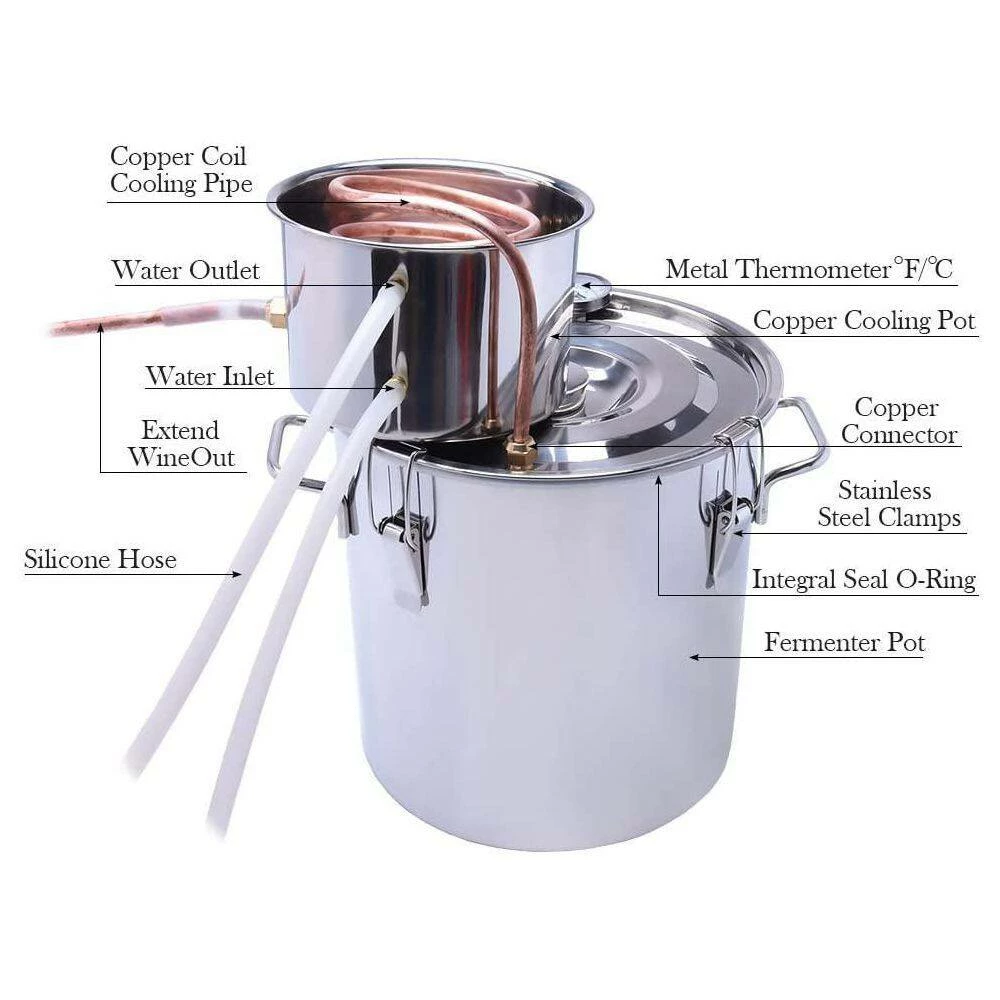 Copper Coil
Cooling Pipe

Water Outlet

Water Inlet

Extend
WineOut

Silicone Hose

Metal Thermometer°F/℃

Copper Cooling Pot

Copper
Connector

Stainless
Steel Clamps

Integral Seal O-Ring

Fermenter Pot